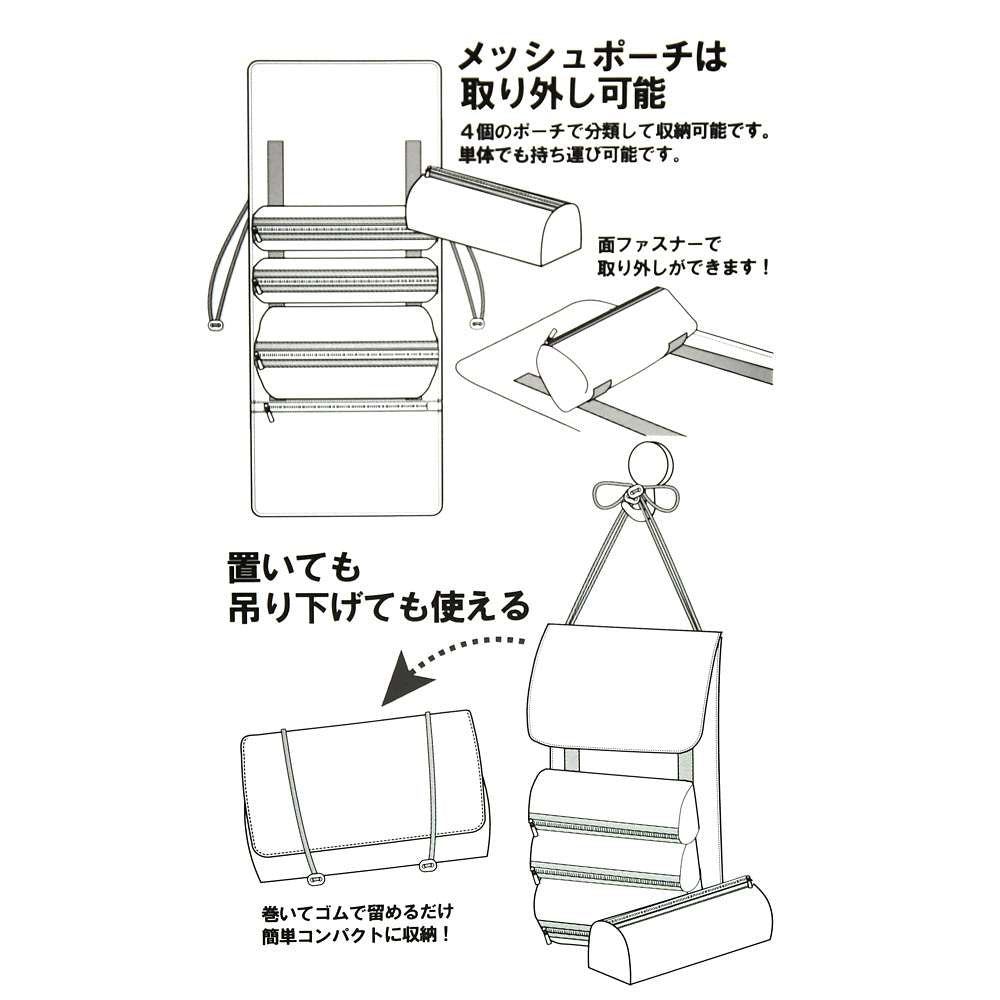 メッシュポーチは
取り外し可能

4個のポーチで分類して収納可能です。
単体でも持ち運び可能です。

面ファスナーで
取り外しができます！

置いても
吊り下げても使える

巻いてゴムで留めるだけ
簡単コンパクトに収納！