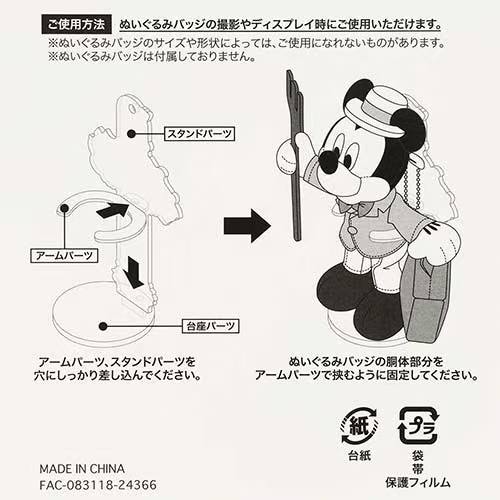 ご使用方法　ぬいぐるみバッジの撮影やディスプレイ時にご使用いただけます。
※ぬいぐるみバッジのサイズや形状によっては、ご使用になれないものがあります。
※ぬいぐるみバッジは付属しておりません。

スタンドパーツ

アームパーツ

台座パーツ

アームパーツ、スタンドパーツを穴にしっかり差し込んでください。

ぬいぐるみバッジの胴体部分をアームパーツで挟むように固定してください。

紙
台紙

プラ
袋
帯
保護フィルム

MADE IN CHINA
FAC-083118-24366