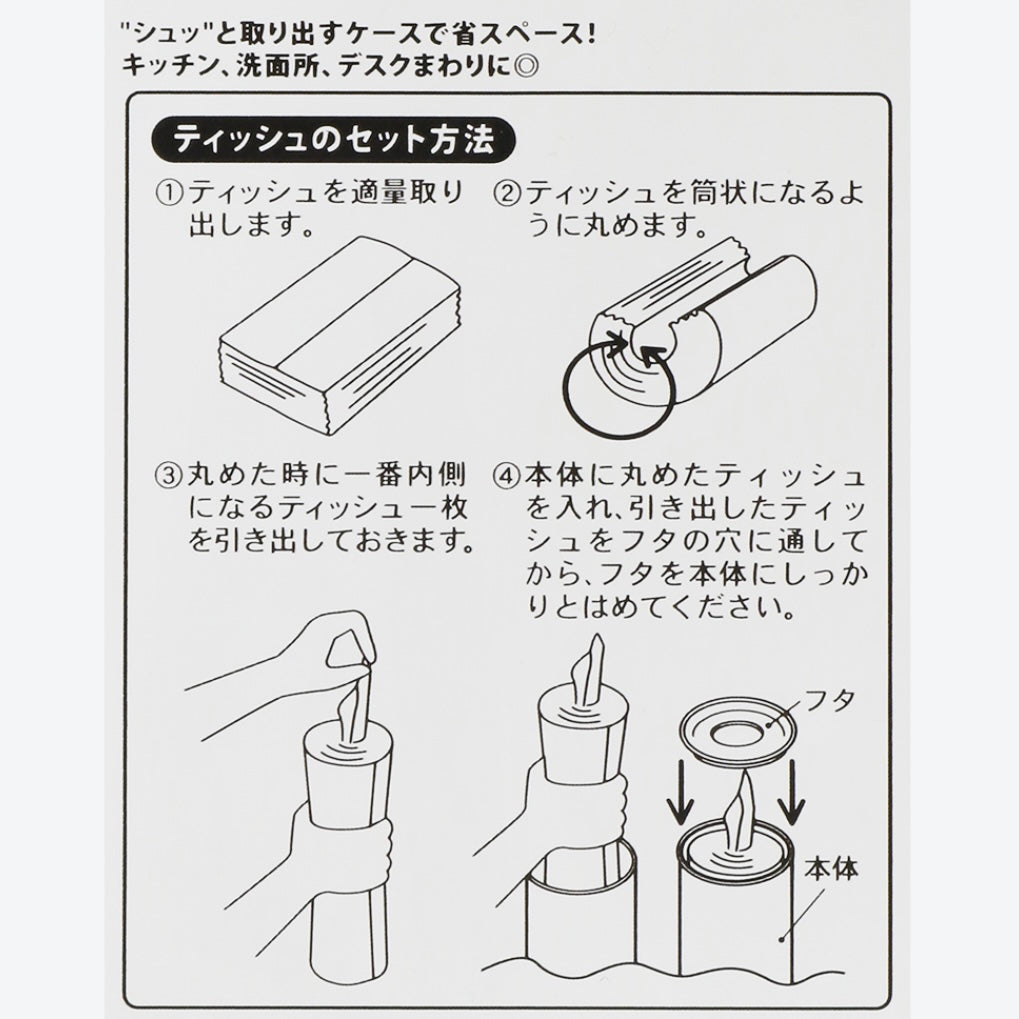 "シュッ"と取り出すケースで省スペース!
キッチン、洗面所、デスクまわりに◎

ティッシュのセット方法

①ティッシュを適量取り出します。

②ティッシュを筒状になるように丸めます。

③丸めた時に一番内側になるティッシュ一枚を引き出しておきます。

④本体に丸めたティッシュを入れ、引き出したティッシュをフタの穴に通してから、フタを本体にしっかりとはめてください。

フタ

本体